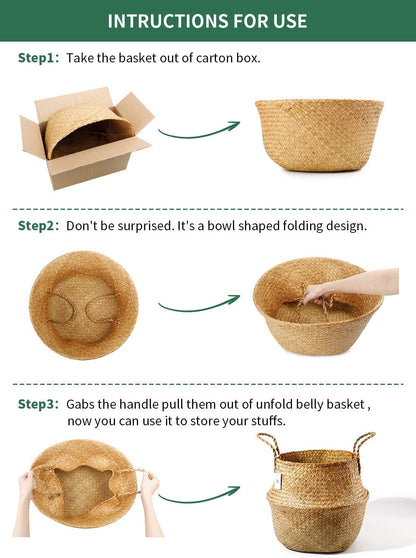 INTRUCTIONS FOR USE

Step1: Take the basket out of carton box.

Step2: Don't be surprised. It's a bowl shaped folding design.

Step3: Gabs the handle pull them out of unfold belly basket , now you can use it to store your stuffs.